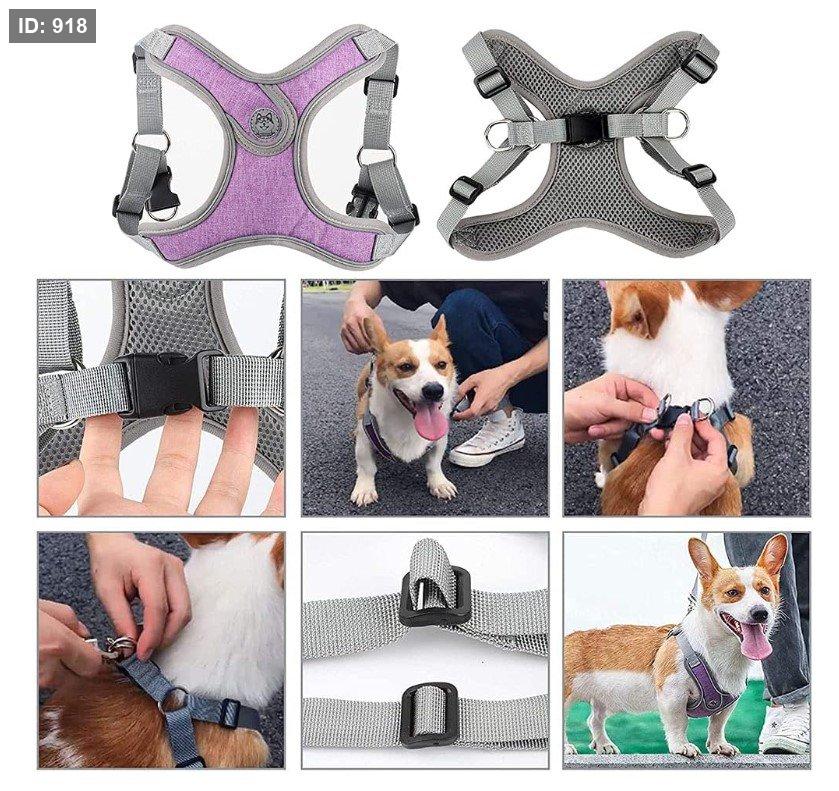 ID: 918