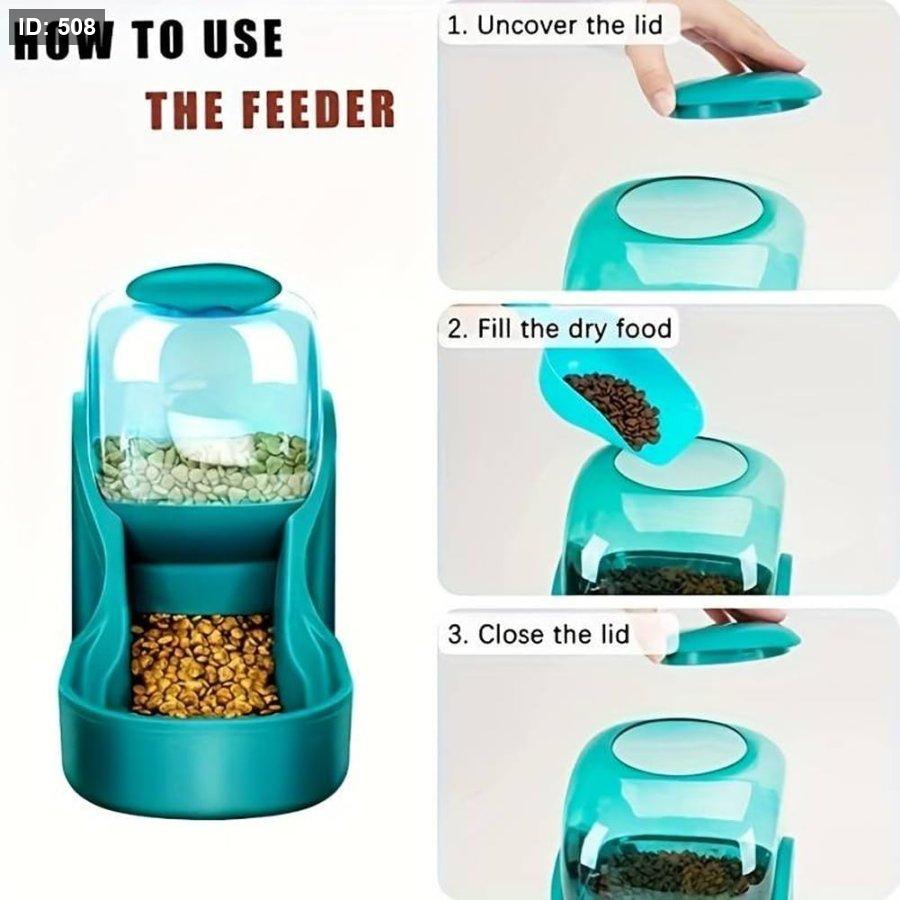 ID: 508
HOW TO USE
THE FEEDER

1. Uncover the lid

2. Fill the dry food

3. Close the lid