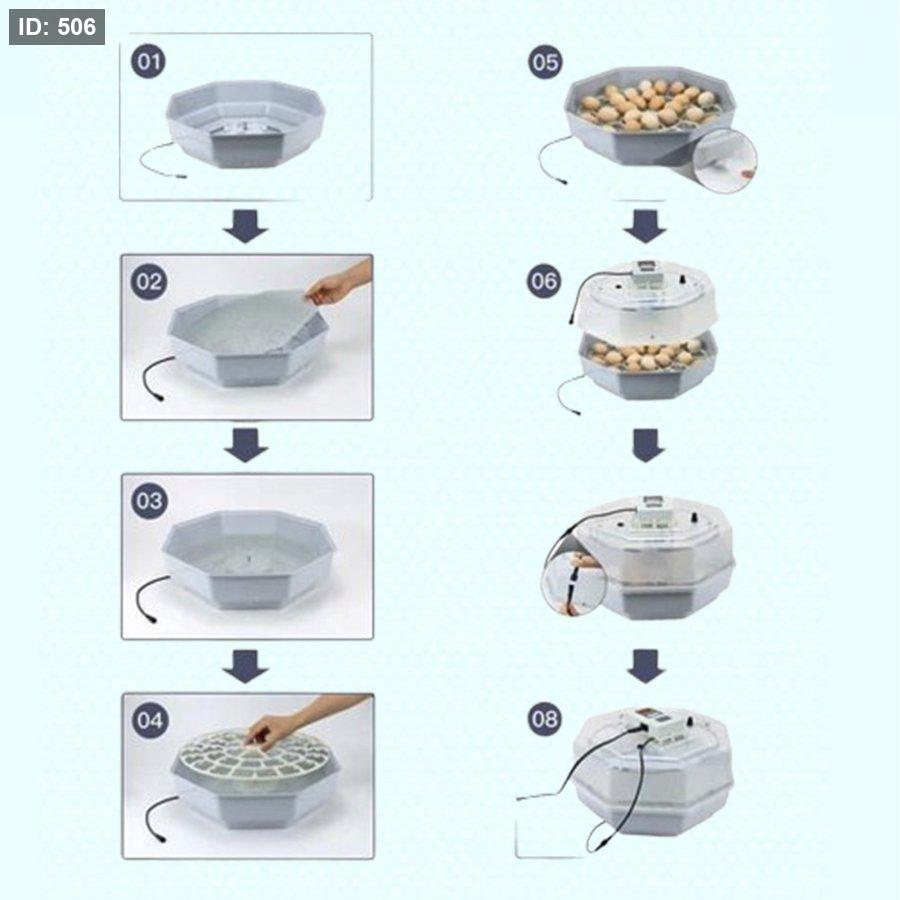 ID: 506

01

02

03

04

05

06

08